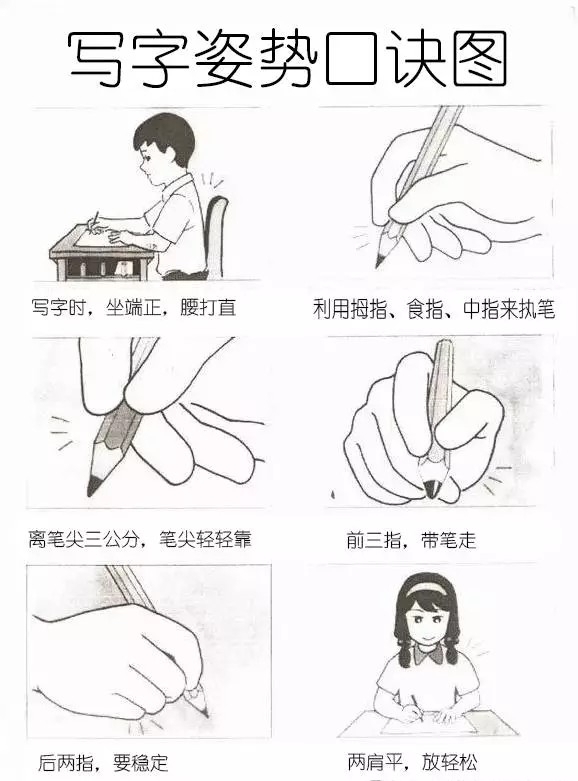 写字姿势口诀图

写字时，坐端正，腰打直

利用拇指、食指、中指来执笔

离笔尖三公分，笔尖轻轻靠

前三指，带笔走

后两指，要稳定

两肩平，放轻松