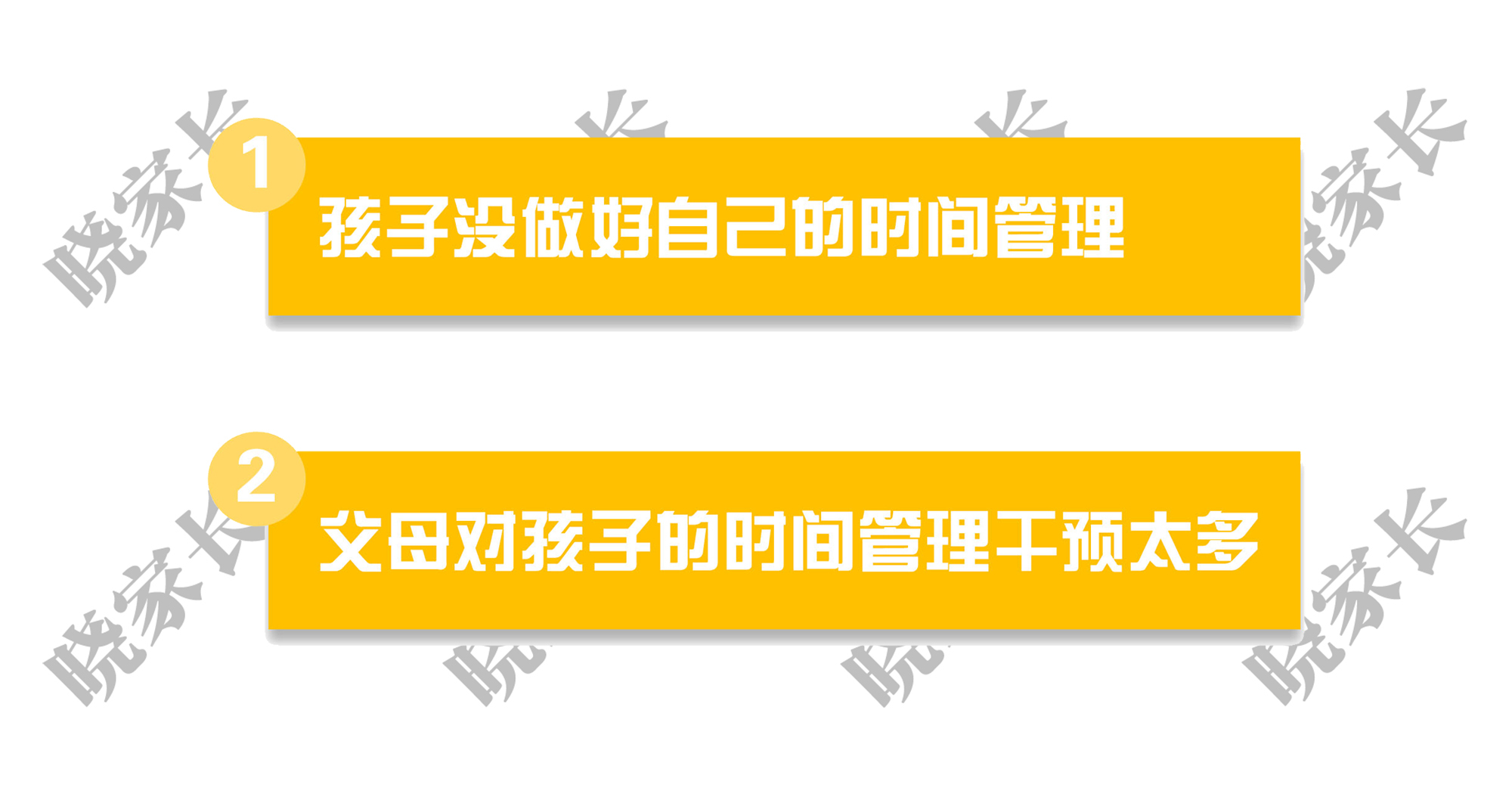 1

孩子没做好自己的时间管理

2

父母对孩子的时间管理干预太多

晓家长